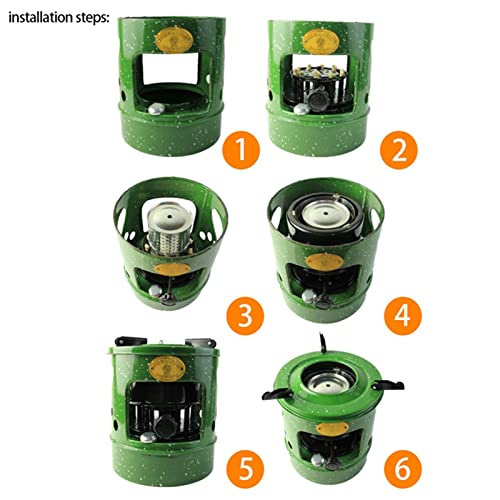 installation steps:

1

2

3

4

5

6