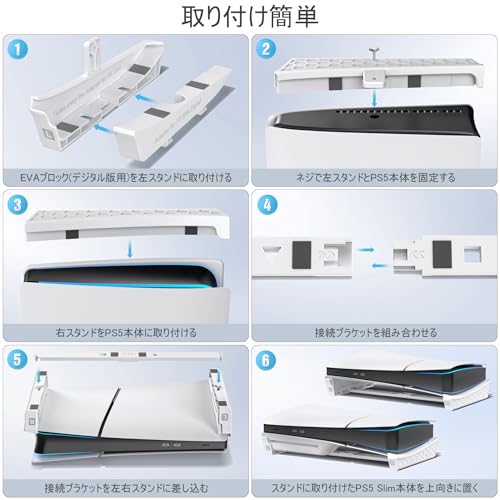 取り付け簡単

1
EVAブロック(デジタル版用)を左スタンドに取り付ける

2
ネジで左スタンドとPS5本体を固定する

3
右スタンドをPS5本体に取り付ける

4
接続ブラケットを組み合わせる

5
接続ブラケットを左右スタンドに差し込む

6
スタンドに取り付けたPS5 Slim本体を上向きに置く