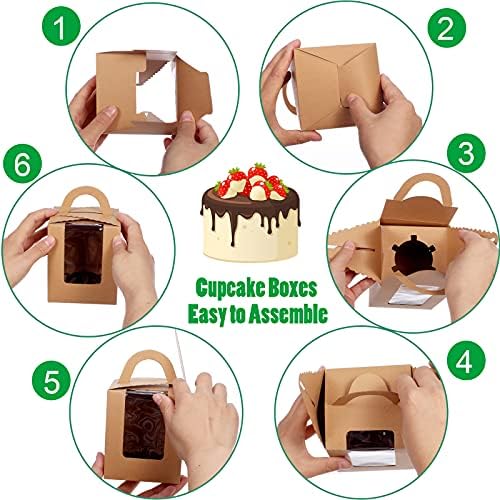 1

2

6

3

Cupcake Boxes
Easy to Assemble

5

4