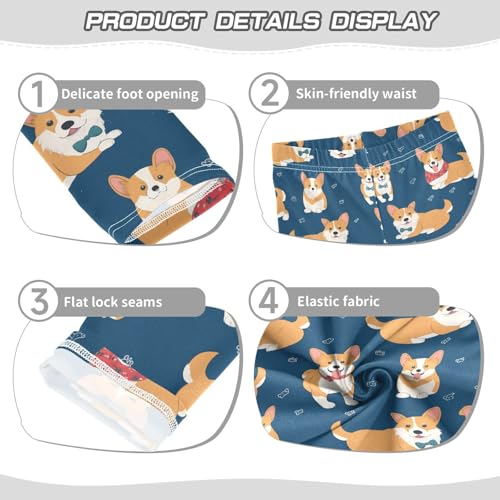 PRODUCT DETAILS DISPLAY

1 Delicate foot opening

2 Skin-friendly waist

3 Flat lock seams

4 Elastic fabric