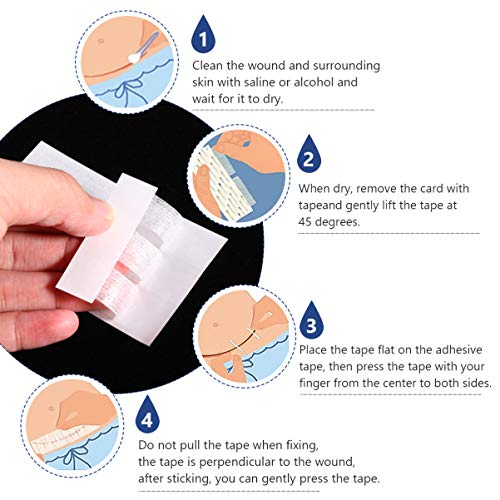 1

Clean the wound and surrounding skin with saline or alcohol and wait for it to dry.

2

When dry, remove the card with tapeand gently lift the tape at 45 degrees.

3

Place the tape flat on the adhesive tape, then press the tape with your finger from the center to both sides.

4

Do not pull the tape when fixing, the tape is perpendicular to the wound, after sticking, you can gently press the tape.