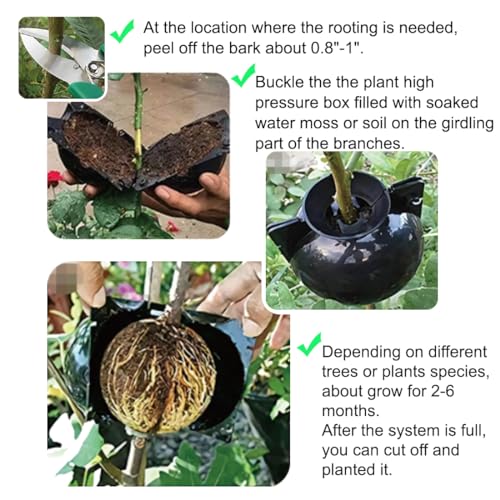 At the location where the rooting is needed, peel off the bark about 0.8"-1".

Buckle the the plant high pressure box filled with soaked water moss or soil on the girdling part of the branches.

Depending on different trees or plants species, about grow for 2-6 months.
After the system is full, you can cut off and planted it.