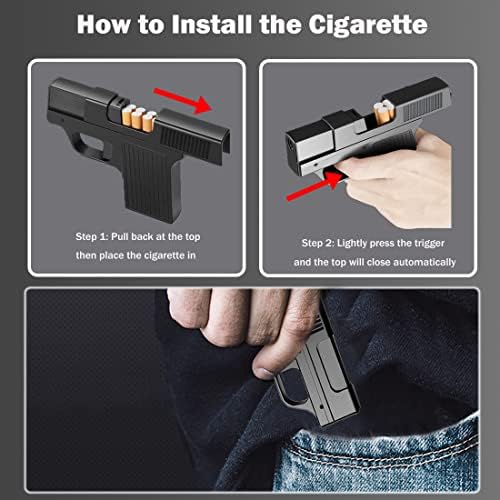 How to Install the Cigarette

Step 1: Pull back at the top then place the cigarette in

Step 2: Lightly press the trigger and the top will close automatically