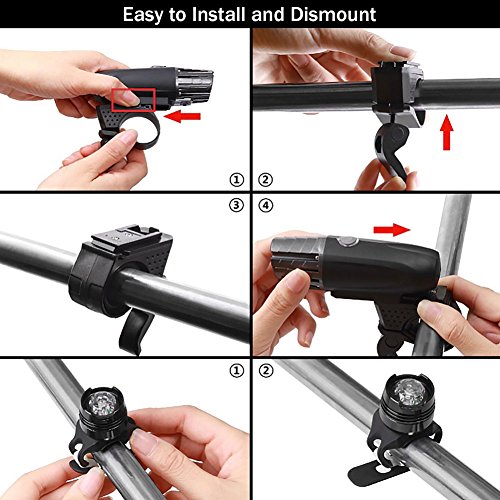 Easy to Install and Dismount

①

②

③

④

①

②