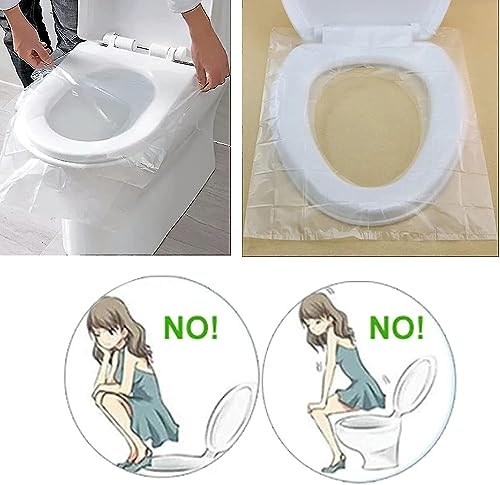 NO!

NO!