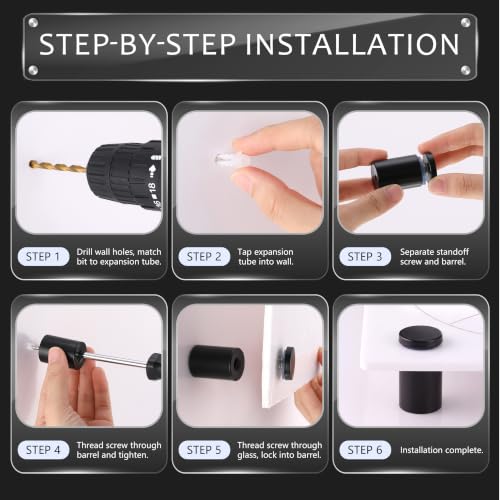 STEP-BY-STEP INSTALLATION

18

STEP 1 Drill wall holes, match bit to expansion tube.

STEP 2 Tap expansion tube into wall.

STEP 3 Separate standoff screw and barrel.

STEP 4 Thread screw through barrel and tighten.

STEP 5 Thread screw through glass, lock into barrel.

STEP 6 Installation complete.