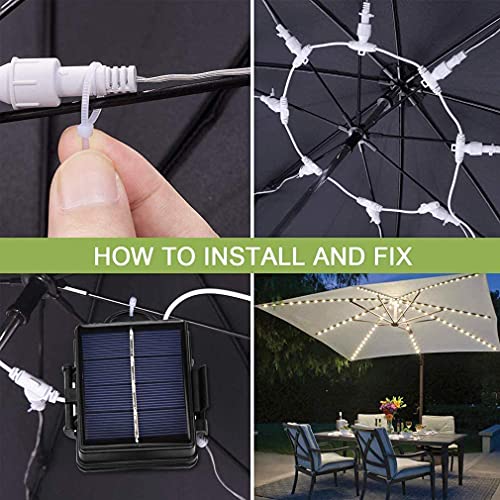 HOW TO INSTALL AND FIX