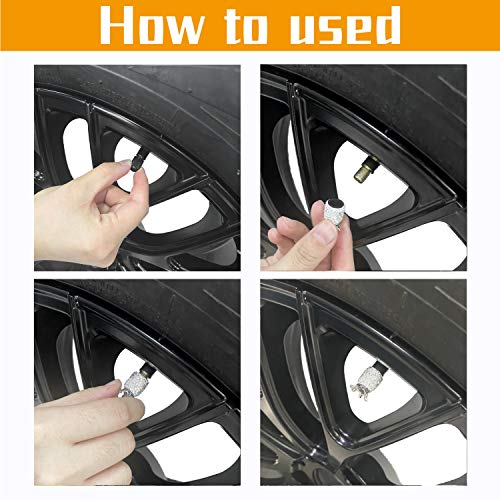 How to used