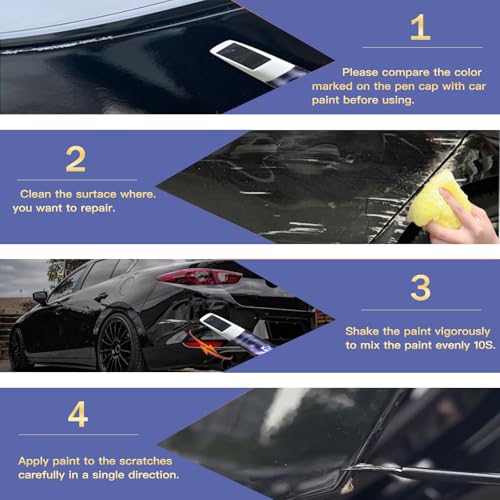 1

Please compare the color marked on the pen cap with car paint before using.

2

Clean the surtace where. you want to repair.

3

Shake the paint vigorously to mix the paint evenly 10S.

4

Apply paint to the scratches carefully in a single direction.