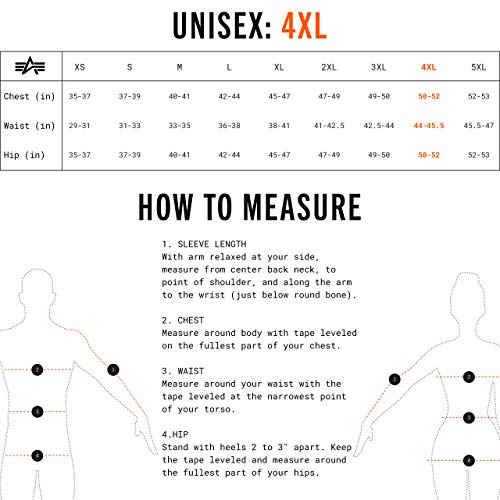 UNISEX: 4XL

| | XS | S | M | L | XL | 2XL | 3XL | 4XL | 5XL |
|---|---|---|---|---|---|---|---|---|---|
| Chest (in) | 35-37 | 37-39 | 40-41 | 42-44 | 45-47 | 47-49 | 49-50 | 50-52 | 52-53 |
| Waist (in) | 29-31 | 31-33 | 33-35 | 36-38 | 38-41 | 41-42.5 | 42.5-44 | 44-45.5 | 45.5-47 |
| Hip (in) | 35-37 | 37-39 | 40-41 | 42-44 | 45-47 | 47-49 | 49-50 | 50-52 | 52-53 |

HOW TO MEASURE

1. SLEEVE LENGTH
With arm relaxed at your side, measure from center back neck, to point of shoulder, and along the arm to the wrist (just below round bone).

2. CHEST
Measure around body with tape leveled on the fullest part of your chest.

3. WAIST
Measure around your waist with the tape leveled at the narrowest point of your torso.

4.HIP
Stand with heels 2 to 3" apart. Keep the tape leveled and measure around the fullest part of your hips.

2
1
3
4
1
2
3
4