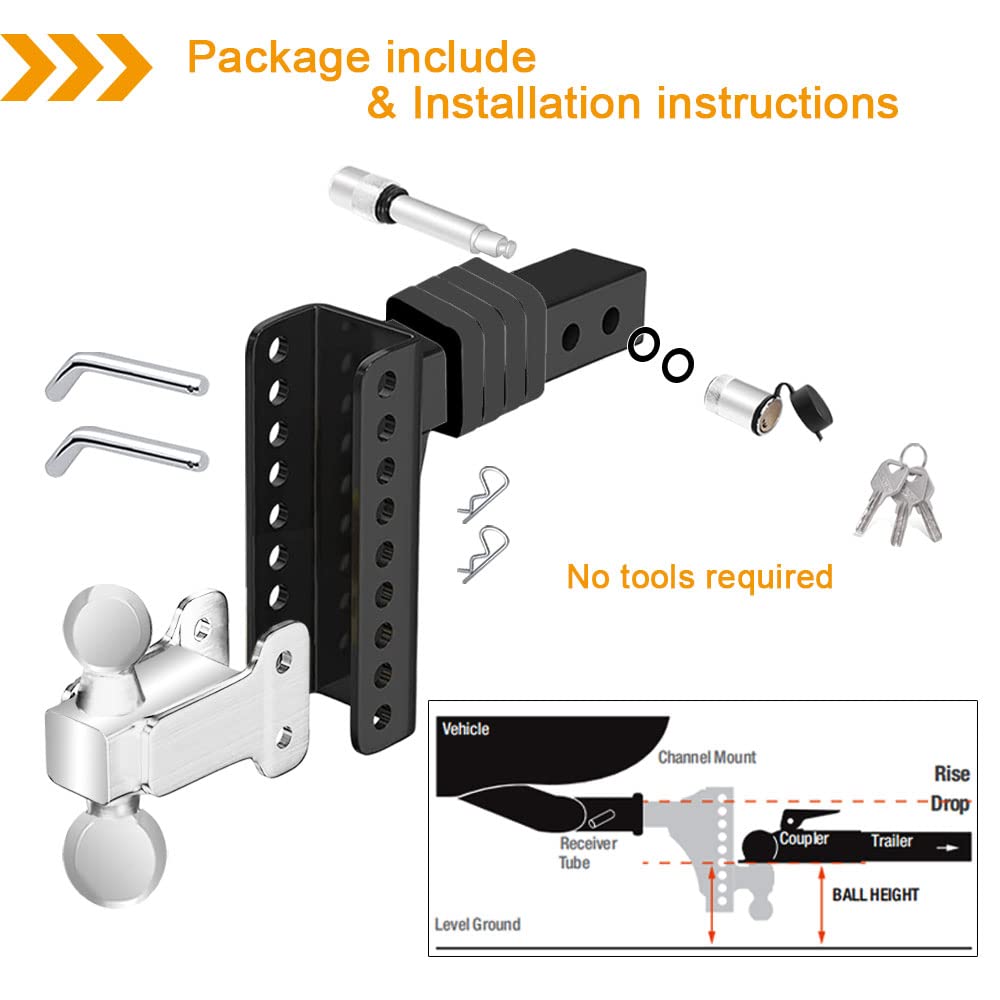 Package include
& Installation instructions

No tools required

Vehicle
Channel Mount
Rise
Drop
Receiver Tube
Coupler
Trailer
BALL HEIGHT
Level Ground