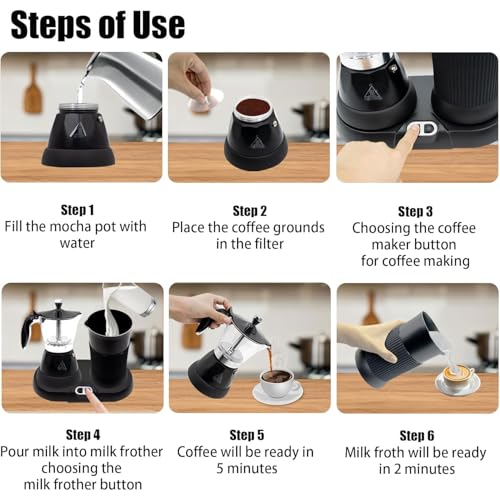 Steps of Use

Step 1
Fill the mocha pot with water

Step 2
Place the coffee grounds in the filter

Step 3
Choosing the coffee maker button for coffee making

Step 4
Pour milk into milk frother choosing the milk frother button

Step 5
Coffee will be ready in 5 minutes

Step 6
Milk froth will be ready in 2 minutes