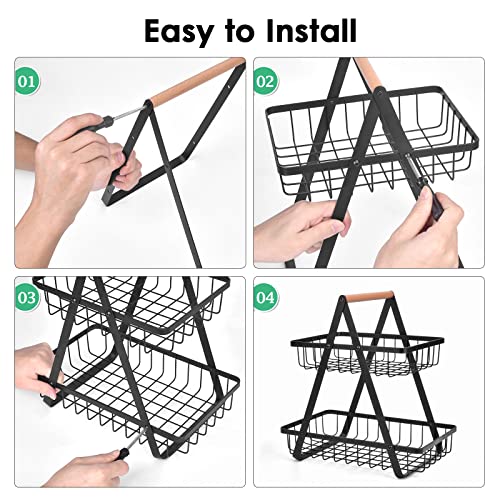 Easy to Install

01

02

03

04