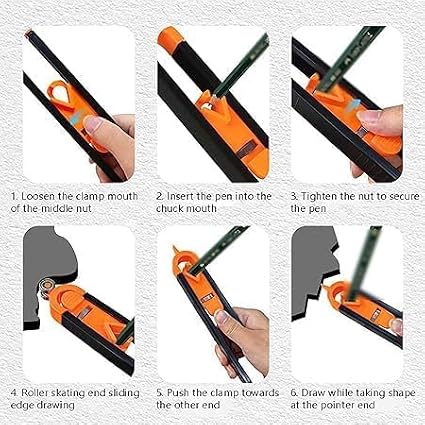 1. Loosen the clamp mouth of the middle nut

2. Insert the pen into the chuck mouth

3. Tighten the nut to secure the pen

4. Roller skating end sliding edge drawing

5. Push the clamp towards the other end

6. Draw while taking shape at the pointer end