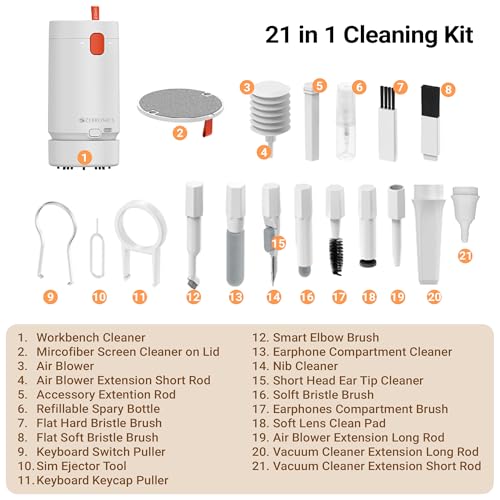 21 in 1 Cleaning Kit

ZEBRONICS

1 2 3 4 5 6 7 8

9 10 11 12 13 14 15 16 17 18 19 20 21

1. Workbench Cleaner
2. Mircofiber Screen Cleaner on Lid
3. Air Blower
4. Air Blower Extension Short Rod
5. Accessory Extention Rod
6. Refillable Spary Bottle
7. Flat Hard Bristle Brush
8. Flat Soft Bristle Brush
9. Keyboard Switch Puller
10. Sim Ejector Tool
11. Keyboard Keycap Puller

12. Smart Elbow Brush
13. Earphone Compartment Cleaner
14. Nib Cleaner
15. Short Head Ear Tip Cleaner
16. Solft Bristle Brush
17. Earphones Compartment Brush
18. Soft Lens Clean Pad
19. Air Blower Extension Long Rod
20. Vacuum Cleaner Extension Long Rod
21. Vacuum Cleaner Extension Short Rod