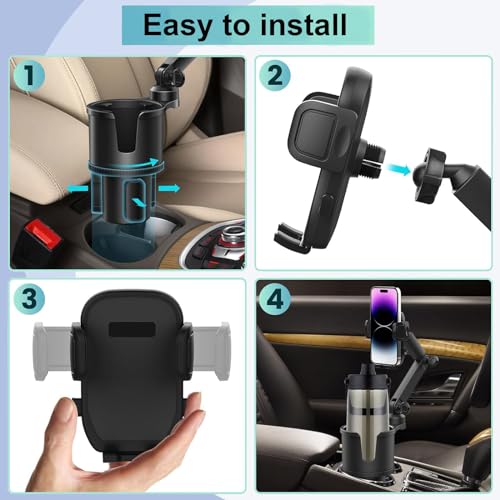 Easy to install

1

2

3

4