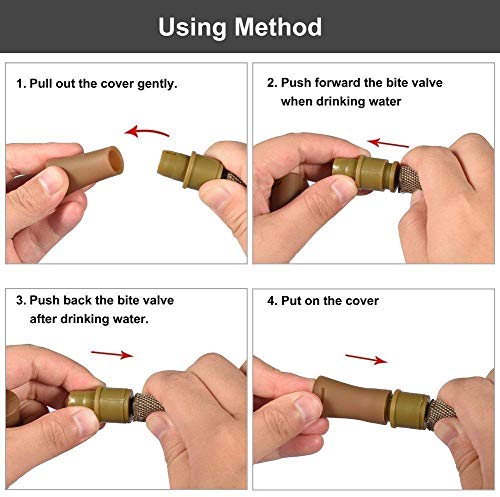 Using Method

1. Pull out the cover gently.

2. Push forward the bite valve when drinking water

3. Push back the bite valve after drinking water.

4. Put on the cover