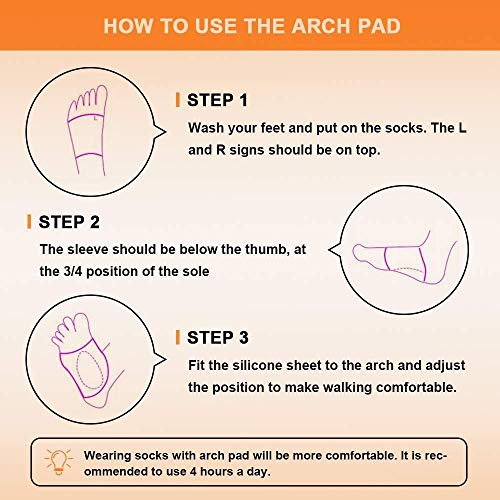 HOW TO USE THE ARCH PAD

L

STEP 1

Wash your feet and put on the socks. The L and R signs should be on top.

STEP 2

The sleeve should be below the thumb, at the 3/4 position of the sole

STEP 3

Fit the silicone sheet to the arch and adjust the position to make walking comfortable.

Wearing socks with arch pad will be more comfortable. It is recommended to use 4 hours a day.