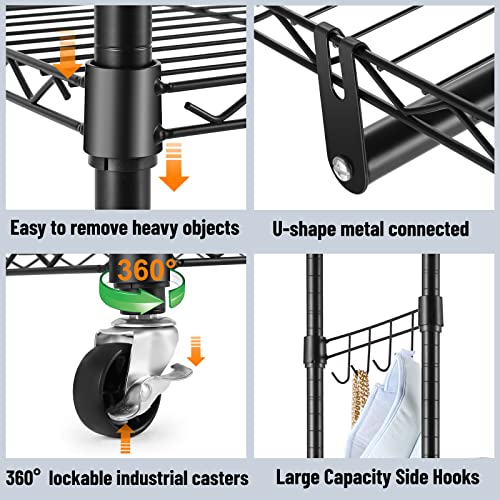 Easy to remove heavy objects

U-shape metal connected

360°

360° lockable industrial casters

Large Capacity Side Hooks