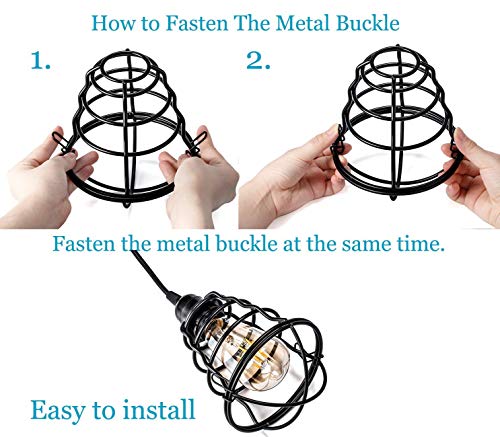 How to Fasten The Metal Buckle

1.

2.

Fasten the metal buckle at the same time.

Easy to install