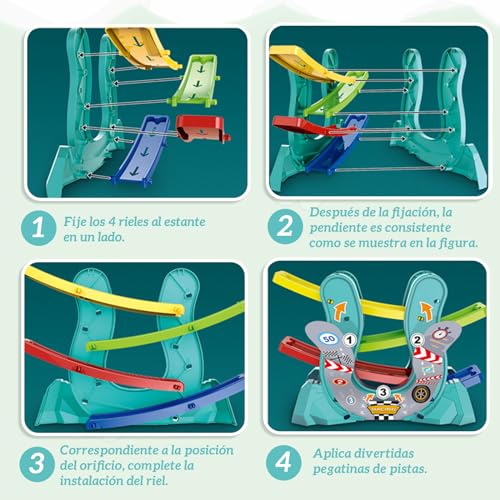 1 Fije los 4 rieles al estante en un lado.

2 Después de la fijación, la pendiente es consistente como se muestra en la figura.

3 Correspondiente a la posición del orificio, complete la instalación del riel.

50 1 2 3

4 Aplica divertidas pegatinas de pistas.