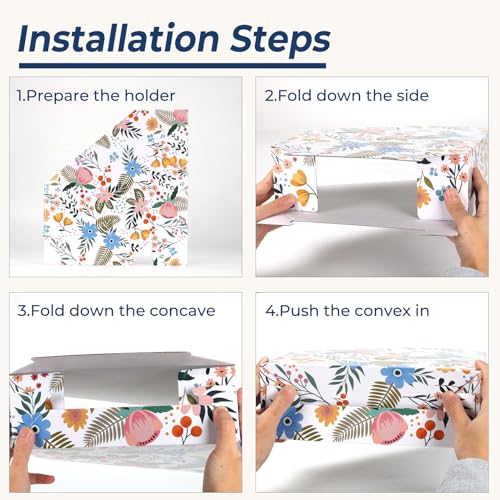 Installation Steps

1.Prepare the holder

2.Fold down the side

3.Fold down the concave

4.Push the convex in