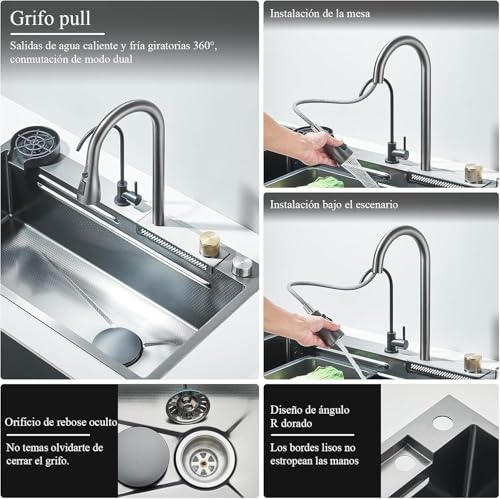 Grifo pull

Salidas de agua caliente y fría giratorias 360°, conmutación de modo dual

Instalación de la mesa

Instalación bajo el escenario

Orificio de rebose oculto

No temas olvidarte de cerrar el grifo.

Diseño de ángulo R dorado

Los bordes lisos no estropean las manos