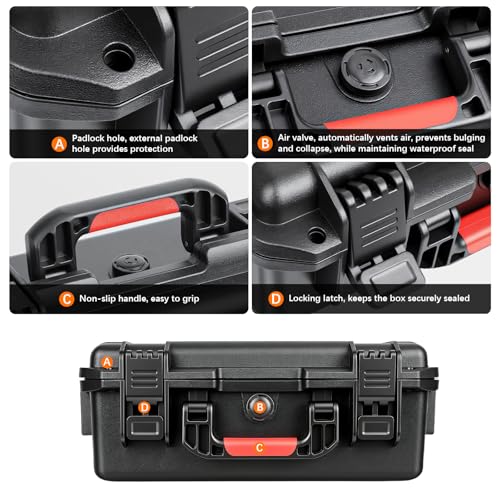 A Padlock hole, external padlock hole provides protection

B Air valve, automatically vents air, prevents bulging and collapse, while maintaining waterproof seal

C Non-slip handle, easy to grip

D Locking latch, keeps the box securely sealed

A

D

B

C