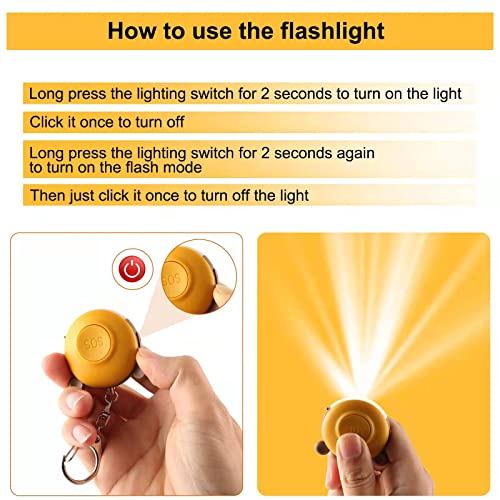 How to use the flashlight

Long press the lighting switch for 2 seconds to turn on the light

Click it once to turn off

Long press the lighting switch for 2 seconds again to turn on the flash mode

Then just click it once to turn off the light

SOS

SOS