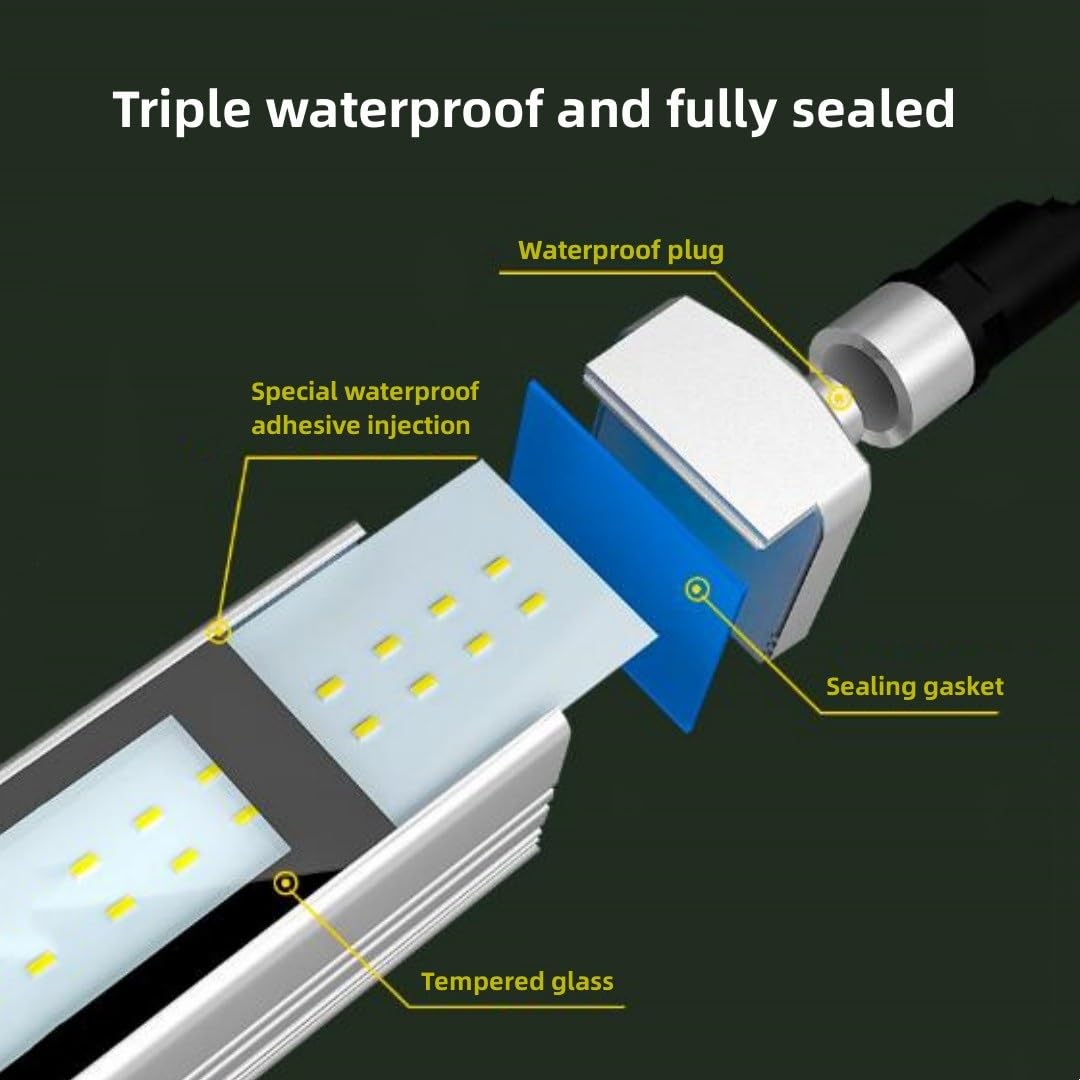 Triple waterproof and fully sealed

Waterproof plug

Special waterproof adhesive injection

Sealing gasket

Tempered glass