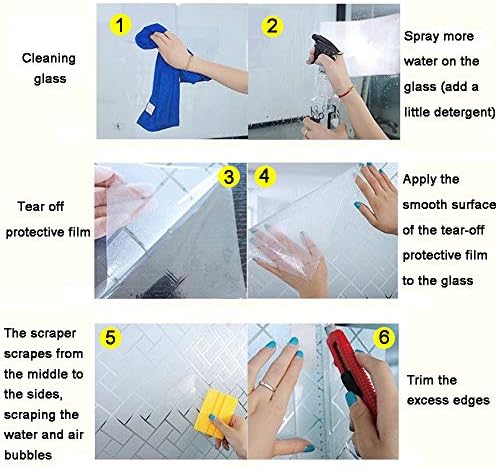 Cleaning glass

1

2

Spray more water on the glass (add a little detergent)

Tear off protective film

3

4

Apply the smooth surface of the tear-off protective film to the glass

The scraper scrapes from the middle to the sides, scraping the water and air bubbles

5

6

Trim the excess edges