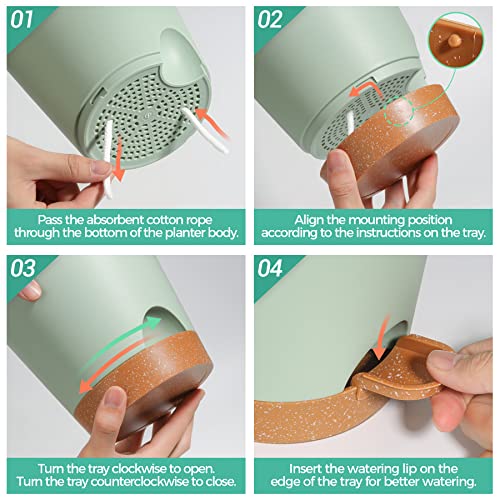 01

Pass the absorbent cotton rope through the bottom of the planter body.

02

Align the mounting position according to the instructions on the tray.

03

Turn the tray clockwise to open. Turn the tray counterclockwise to close.

04

Insert the watering lip on the edge of the tray for better watering.