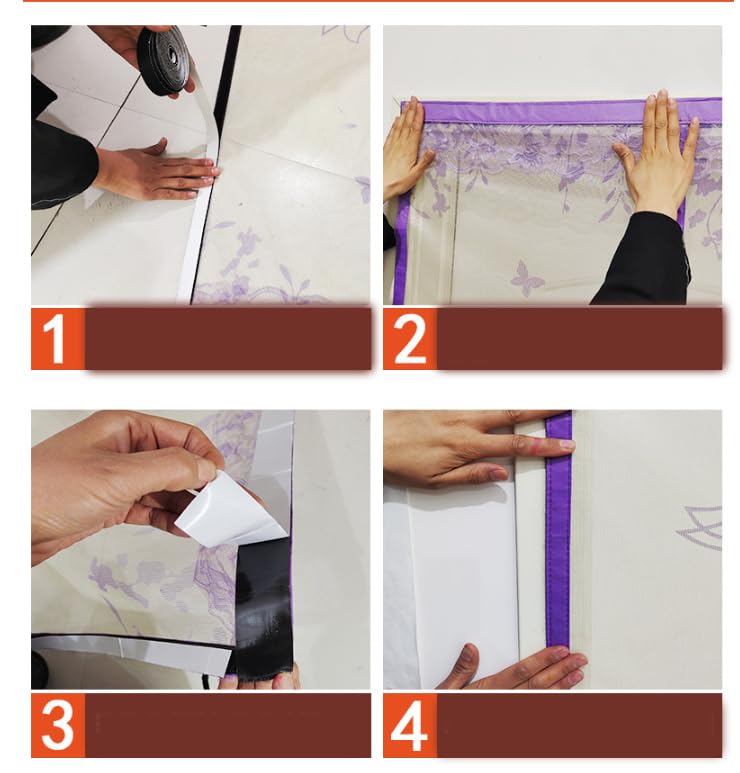 1

2

3

4