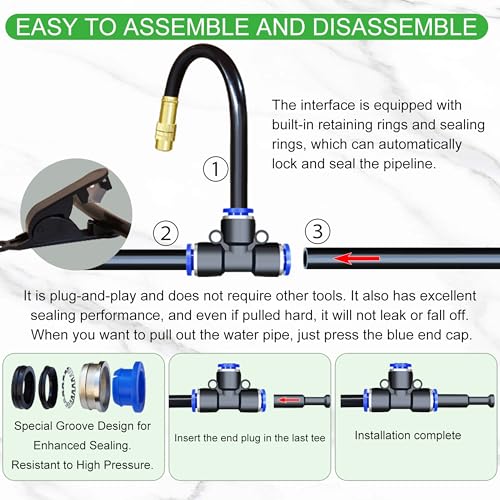 EASY TO ASSEMBLE AND DISASSEMBLE

The interface is equipped with built-in retaining rings and sealing rings, which can automatically lock and seal the pipeline.

①

②

③

It is plug-and-play and does not require other tools. It also has excellent sealing performance, and even if pulled hard, it will not leak or fall off. When you want to pull out the water pipe, just press the blue end cap.

Special Groove Design for Enhanced Sealing. Resistant to High Pressure.

Insert the end plug in the last tee

Installation complete