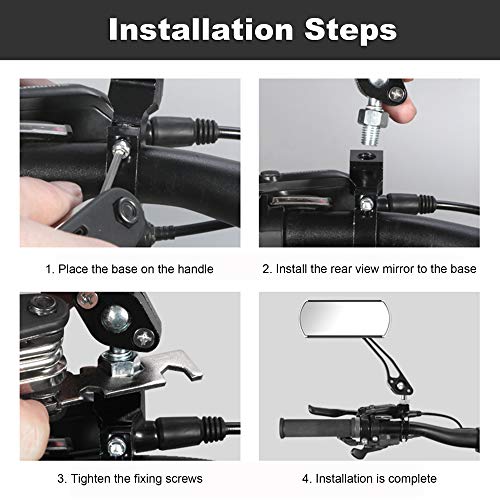 Installation Steps

1. Place the base on the handle

2. Install the rear view mirror to the base

3. Tighten the fixing screws

4. Installation is complete