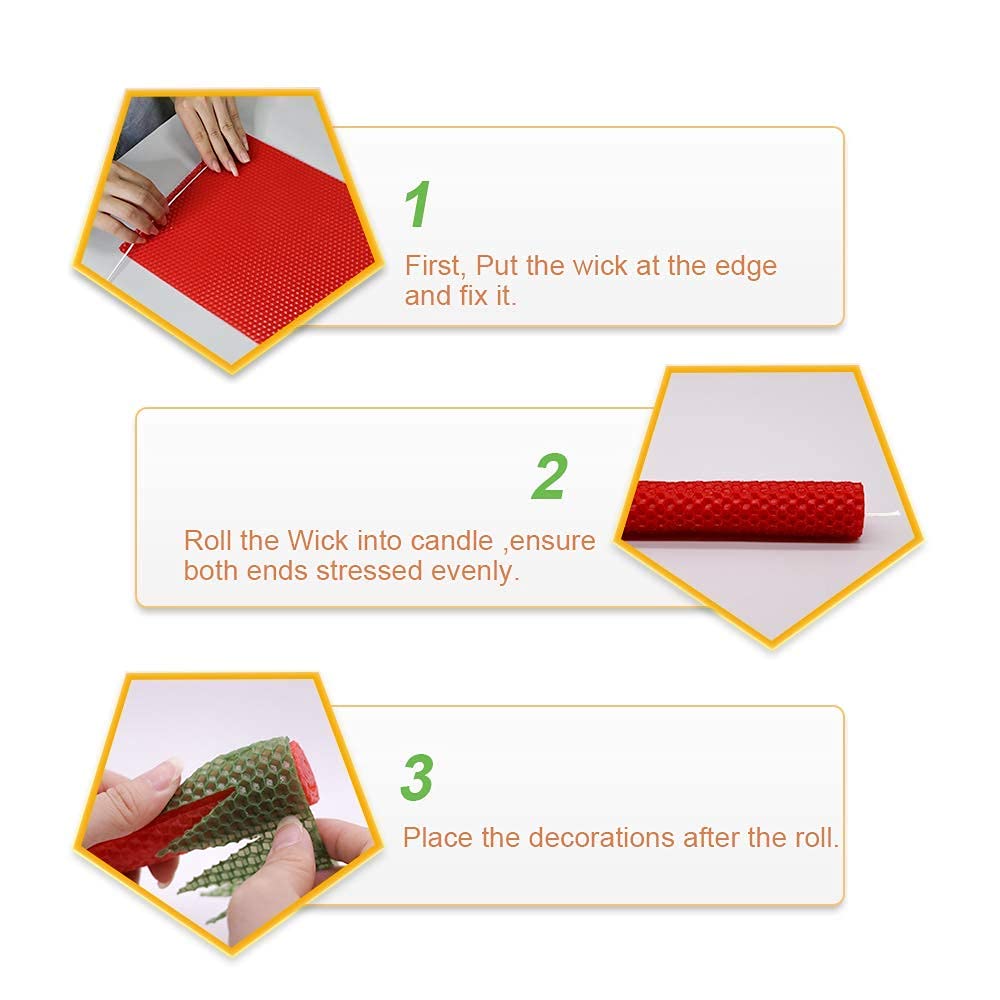 1

First, Put the wick at the edge and fix it.

2

Roll the Wick into candle ,ensure both ends stressed evenly.

3

Place the decorations after the roll.