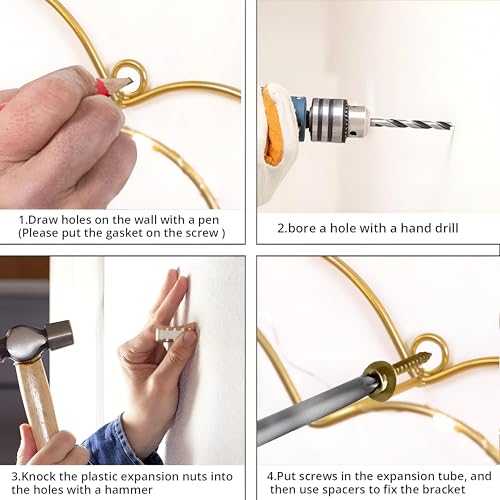 1.Draw holes on the wall with a pen (Please put the gasket on the screw )

2.bore a hole with a hand drill

3.Knock the plastic expansion nuts into the holes with a hammer

4.Put screws in the expansion tube, and then use spacers to fix the bracket