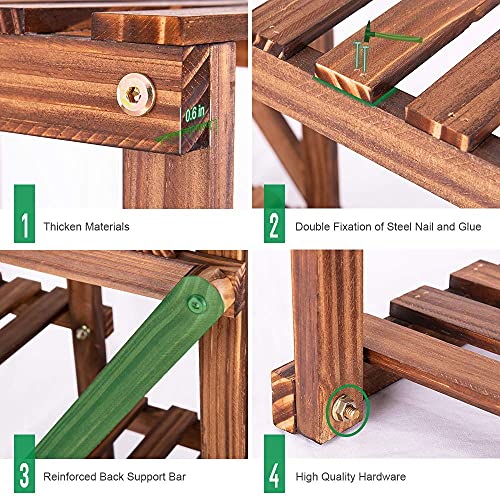 0.6 in

1 Thicken Materials

2 Double Fixation of Steel Nail and Glue

3 Reinforced Back Support Bar

4 High Quality Hardware