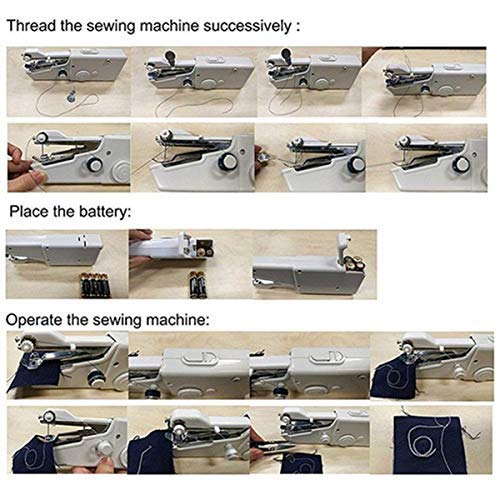 Thread the sewing machine successively :

Place the battery:

Operate the sewing machine: