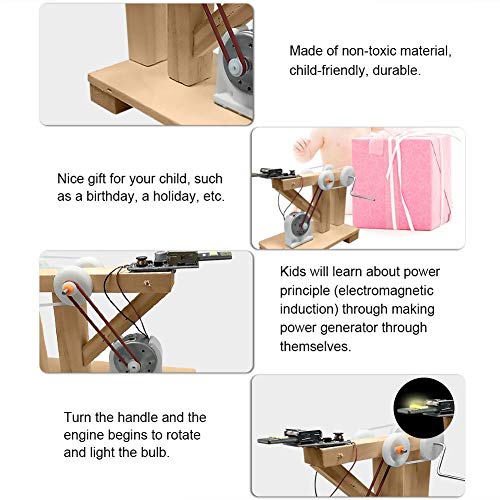 Made of non-toxic material, child-friendly, durable.

Nice gift for your child, such as a birthday, a holiday, etc.

Kids will learn about power principle (electromagnetic induction) through making power generator through themselves.

Turn the handle and the engine begins to rotate and light the bulb.