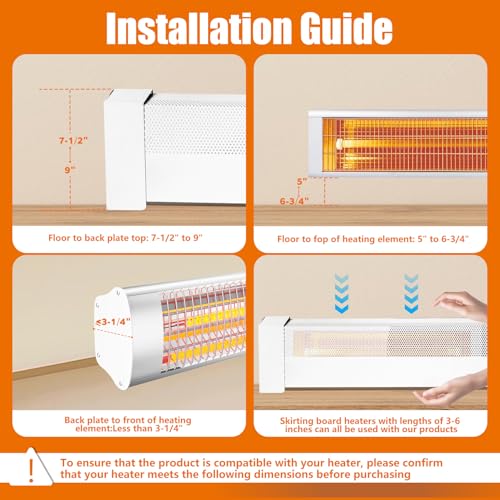 Installation Guide

7-1/2"

9"

Floor to back plate top: 7-1/2" to 9"

5"

6-3/4"

Floor to fop of heating element: 5" to 6-3/4"

≤3-1/4"

Back plate to front of heating element:Less than 3-1/4"

Skirting board heaters with lengths of 3-6 inches can all be used with our products

!

To ensure that the product is compatible with your heater, please confirm that your heater meets the following dimensions before purchasing