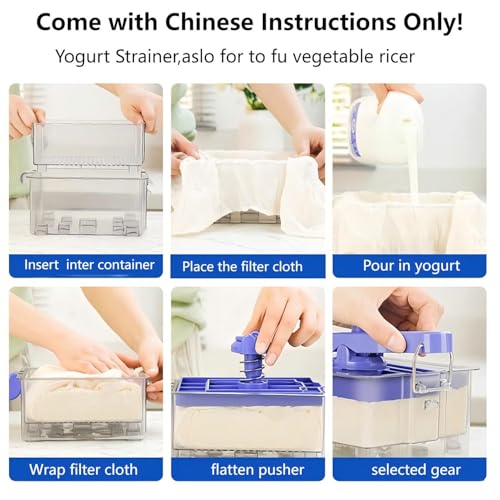 Come with Chinese Instructions Only!

Yogurt Strainer,aslo for to fu vegetable ricer

Insert inter container

Place the filter cloth

Pour in yogurt

Wrap filter cloth

flatten pusher

selected gear