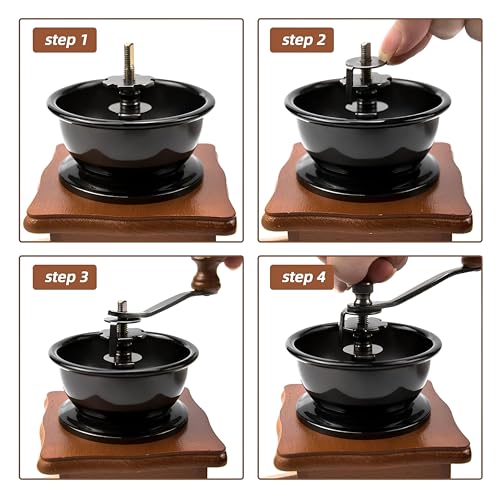 step 1

step 2

step 3

step 4