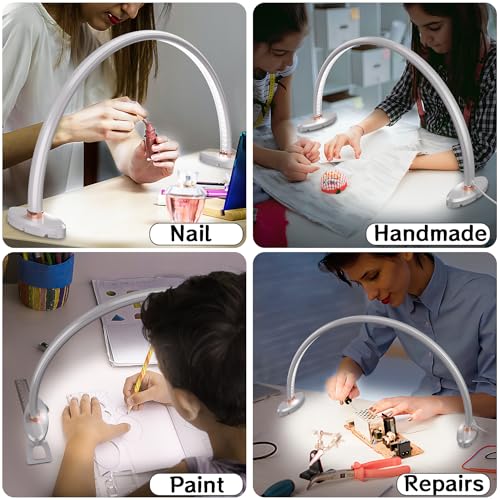 Nail

Handmade

Paint

Repairs