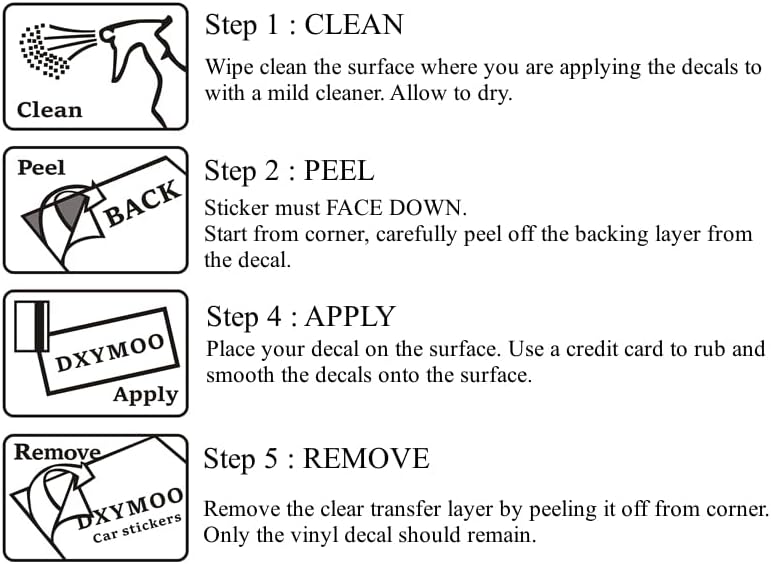 Clean

Step 1 : CLEAN

Wipe clean the surface where you are applying the decals to with a mild cleaner. Allow to dry.

Peel

BACK

Step 2 : PEEL

Sticker must FACE DOWN.
Start from corner, carefully peel off the backing layer from the decal.

DXYMOO

Apply

Step 4 : APPLY

Place your decal on the surface. Use a credit card to rub and smooth the decals onto the surface.

Remove

DXYMOO

Car stickers

Step 5 : REMOVE

Remove the clear transfer layer by peeling it off from corner. Only the vinyl decal should remain.