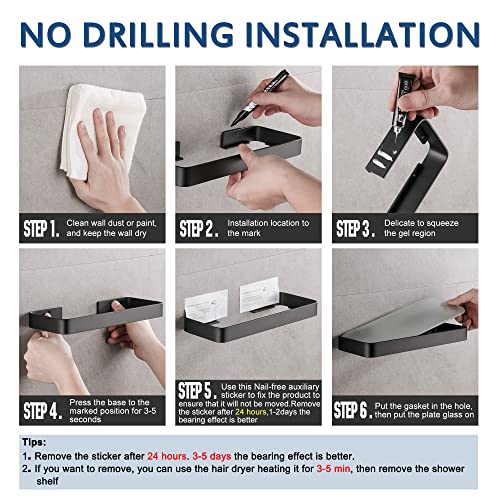 NO DRILLING INSTALLATION

STEP 1. Clean wall dust or paint, and keep the wall dry

STEP 2. Installation location to the mark

STEP 3. Delicate to squeeze the gel region

STEP 4. Press the base to the marked position for 3-5 seconds

STEP 5. Use this Nail-free auxiliary sticker to fix the product to ensure that it will not be moved.Remove the sticker after 24 hours,1-2days the bearing effect is better

STEP 6. Put the gasket in the hole, then put the plate glass on

Tips:
1. Remove the sticker after 24 hours. 3-5 days the bearing effect is better.
2. If you want to remove, you can use the hair dryer heating it for 3-5 min, then remove the shower shelf