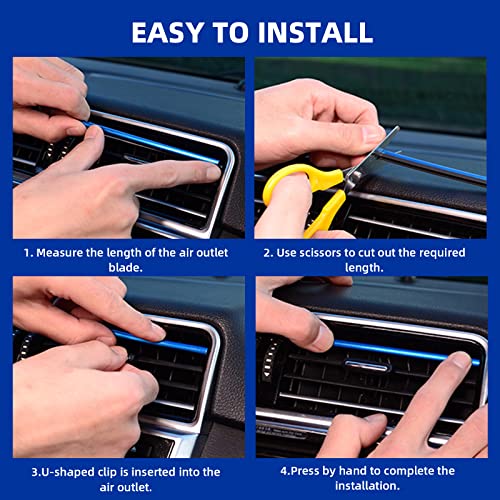 EASY TO INSTALL

1. Measure the length of the air outlet blade.

2. Use scissors to cut out the required length.

3.U-shaped clip is inserted into the air outlet.

4.Press by hand to complete the installation.