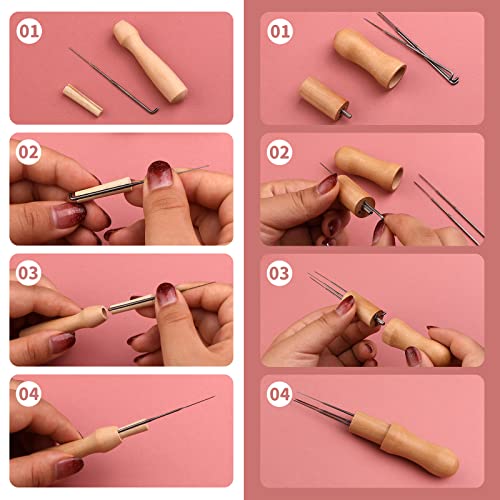 01

02

03

04

01

02

03

04