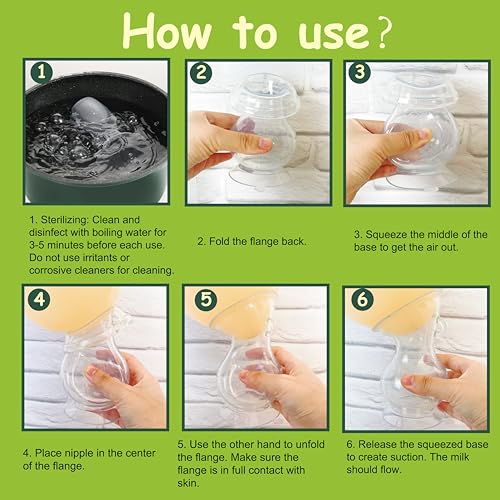 How to use?

1

2

3

1. Sterilizing: Clean and disinfect with boiling water for 3-5 minutes before each use. Do not use irritants or corrosive cleaners for cleaning.

2. Fold the flange back.

3. Squeeze the middle of the base to get the air out.

4

5

6

4. Place nipple in the center of the flange.

5. Use the other hand to unfold the flange. Make sure the flange is in full contact with skin.

6. Release the squeezed base to create suction. The milk should flow.