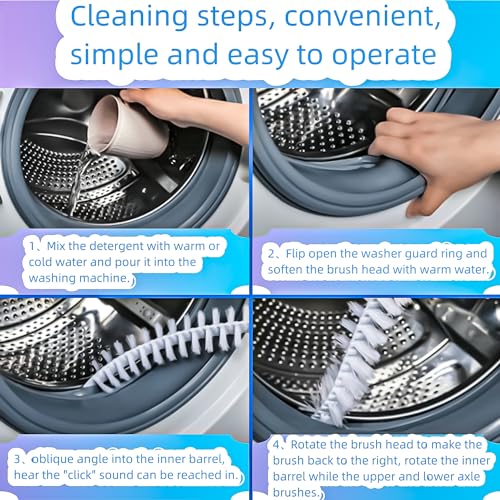 Cleaning steps, convenient, simple and easy to operate

1、Mix the detergent with warm or cold water and pour it into the washing machine.

2、Flip open the washer guard ring and soften the brush head with warm water.

3、oblique angle into the inner barrel, hear the "click" sound can be reached in.

4、Rotate the brush head to make the brush back to the right, rotate the inner barrel while the upper and lower axle brushes.